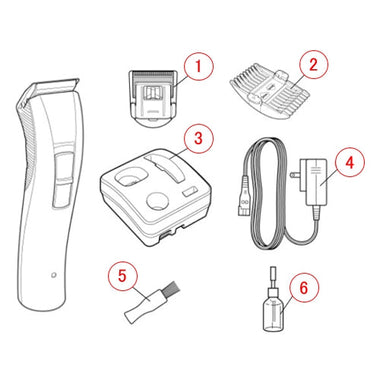 1
2
3
4
5
6