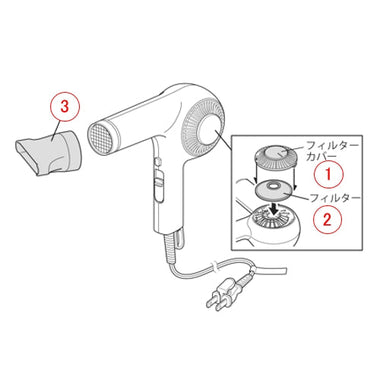 3

フィルターカバー

1

フィルター

2