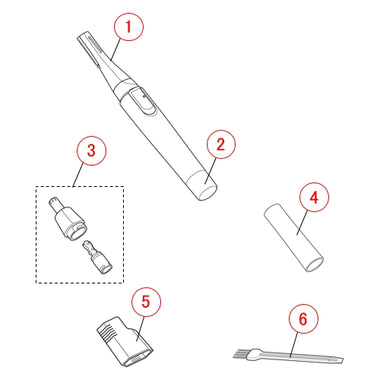 1
2
3
4
5
6