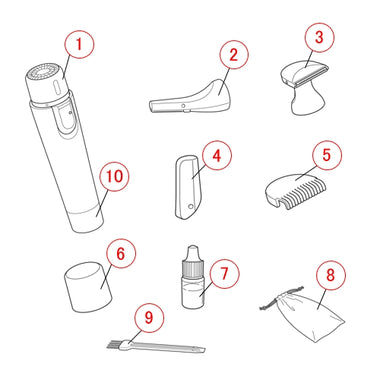 1
2
3
4
5
10
6
7
8
9