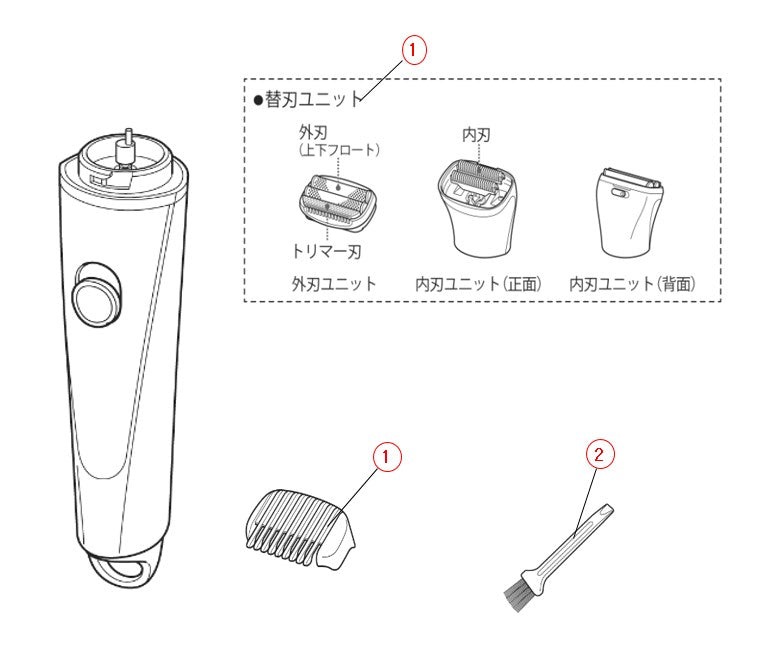 1

●替刃ユニット

外刃
（上下フロート）

トリマー刃

外刃ユニット

内刃

内刃ユニット（正面）

内刃ユニット（背面）

1

2