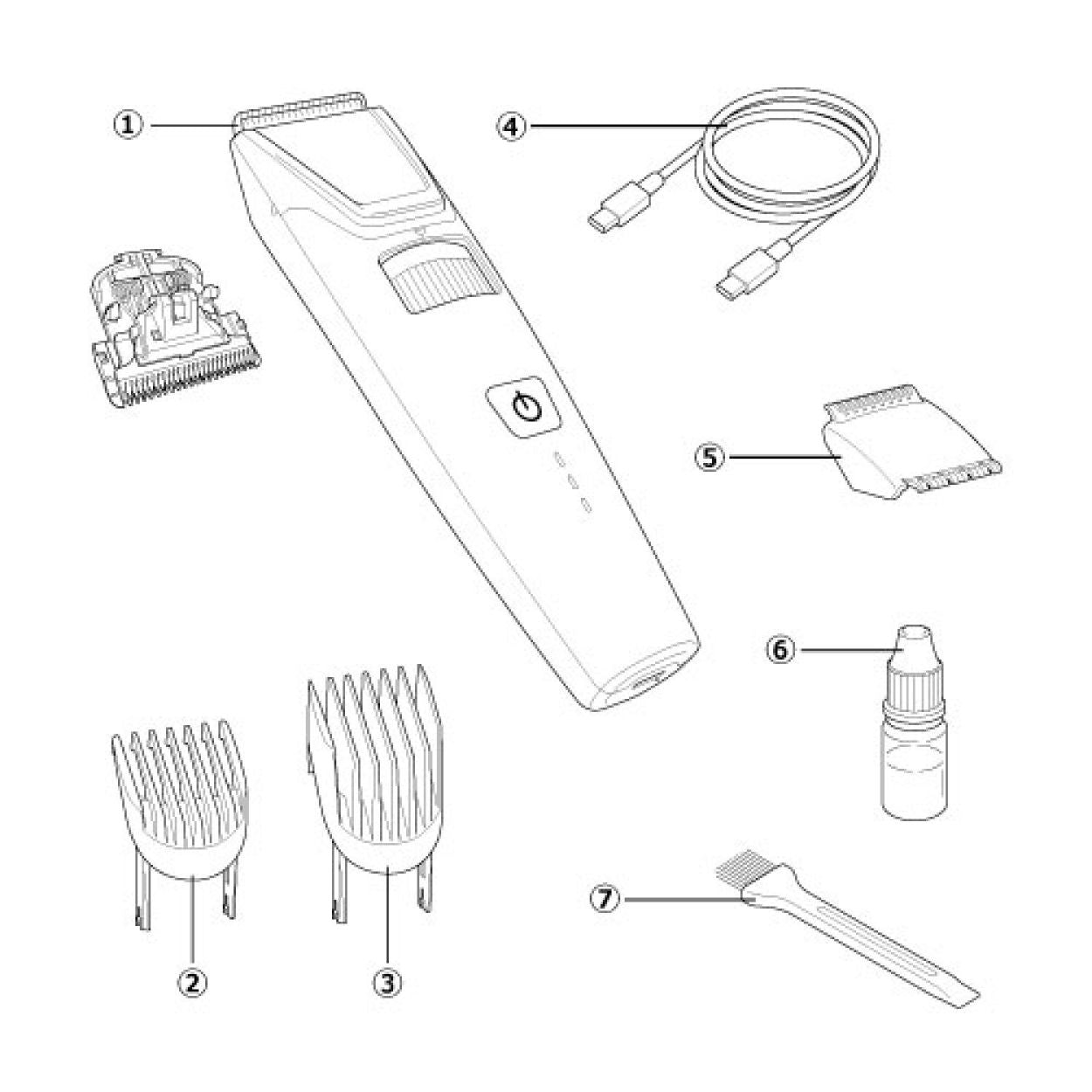 ①
④
⑤
⑥
②
③
⑦