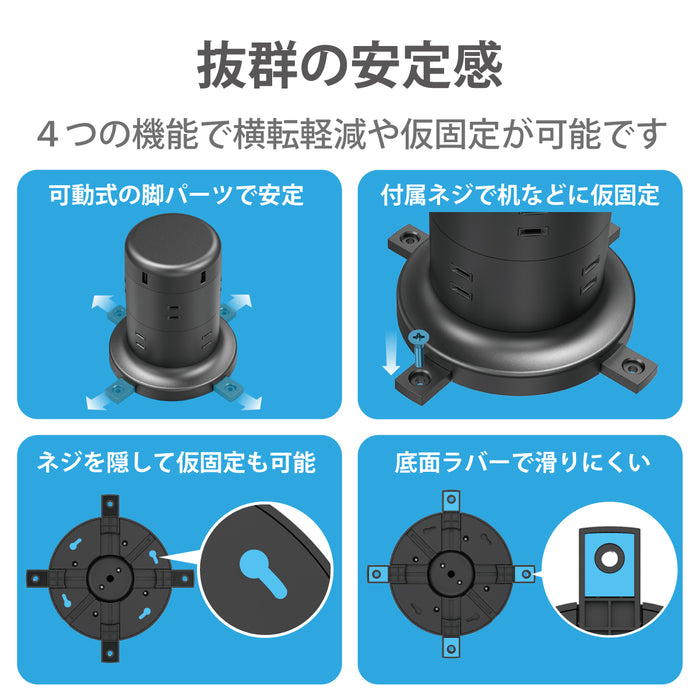 抜群の安定感

４つの機能で横転軽減や仮固定が可能です

可動式の脚パーツで安定

付属ネジで机などに仮固定

ネジを隠して仮固定も可能

底面ラバーで滑りにくい