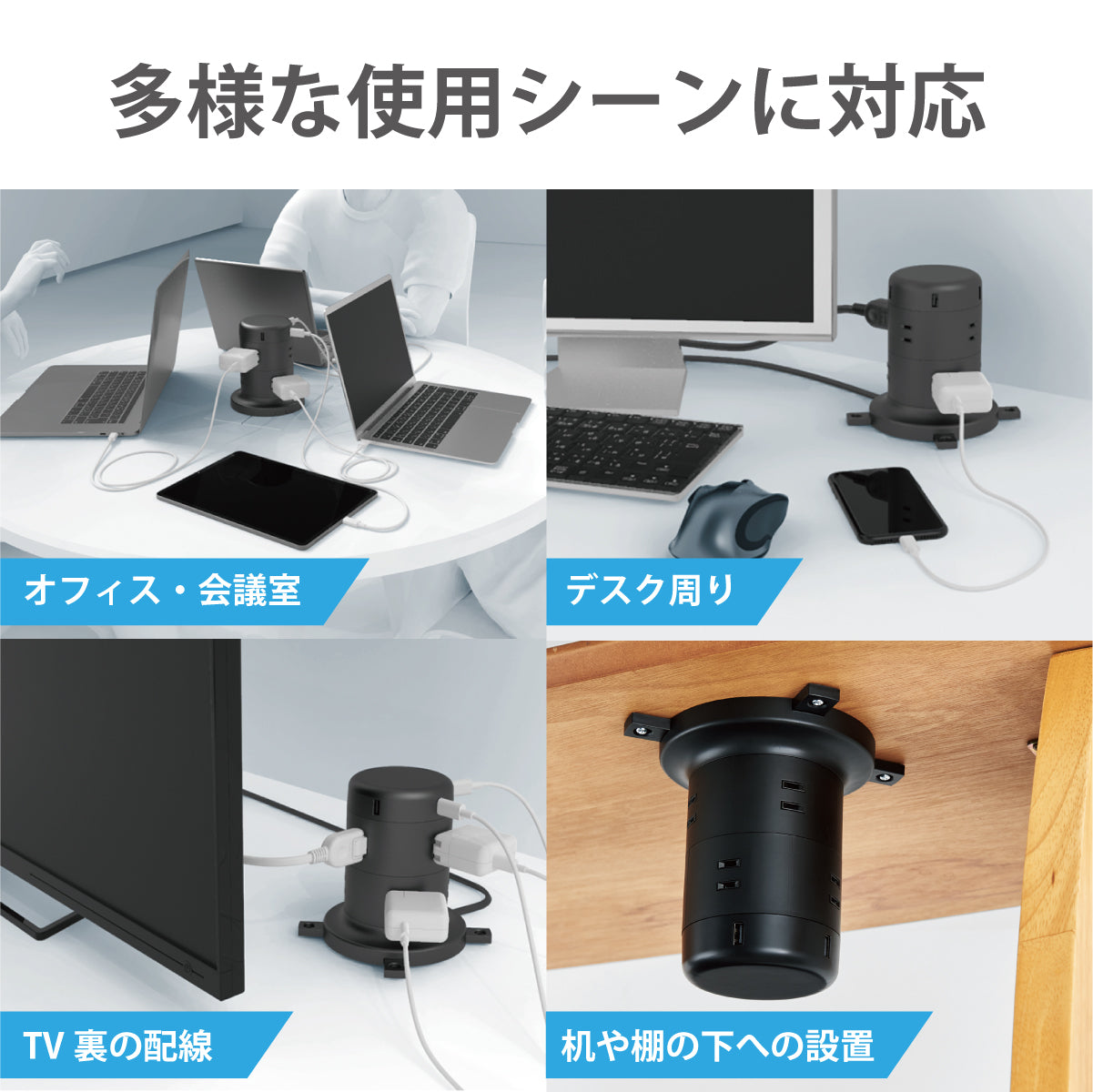 多様な使用シーンに対応

オフィス・会議室

デスク周り

TV 裏の配線

机や棚の下への設置