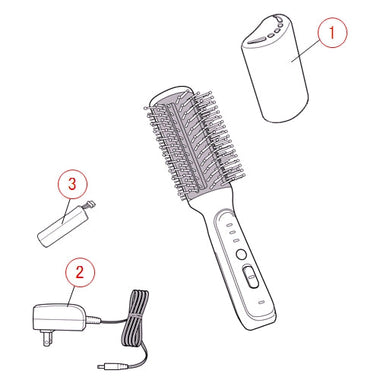 1

3

2