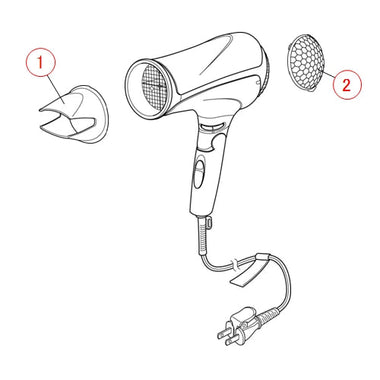 1

2