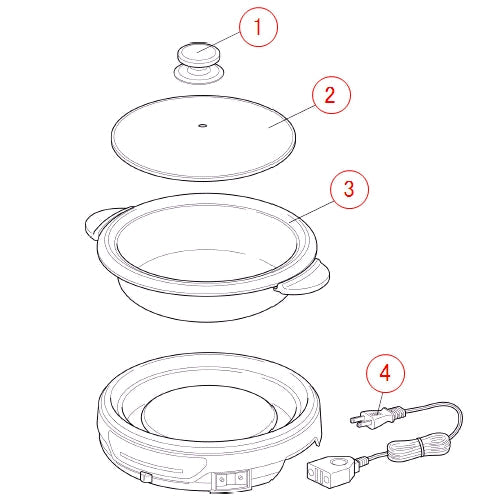 1
2
3
4