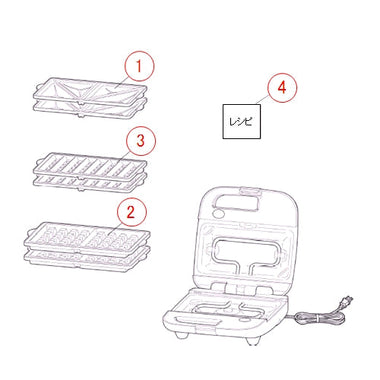 1

4

レシピ

3

2