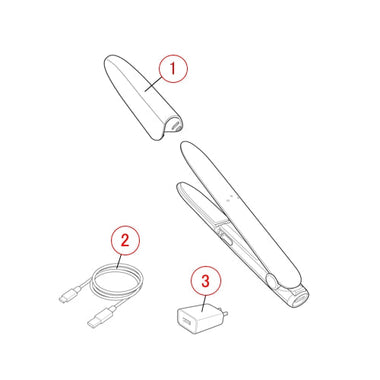 1

2

3