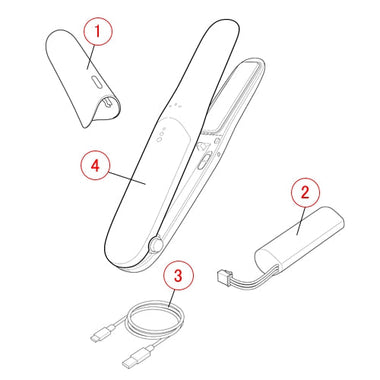 1
4
2
3