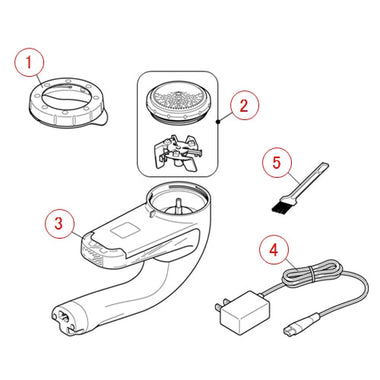 1
2
5
3
4