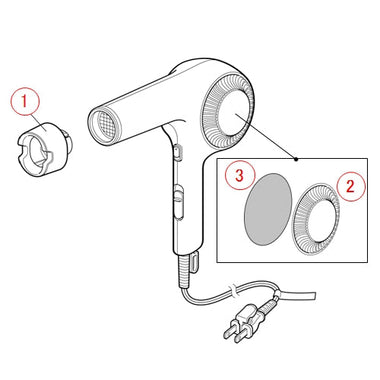 1

3

2