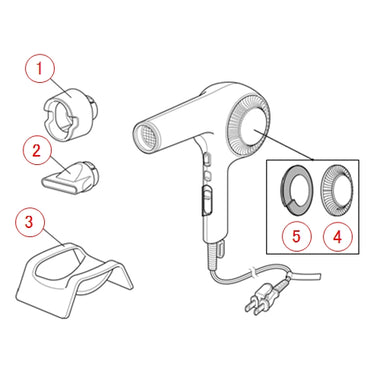 1
2
3
5
4