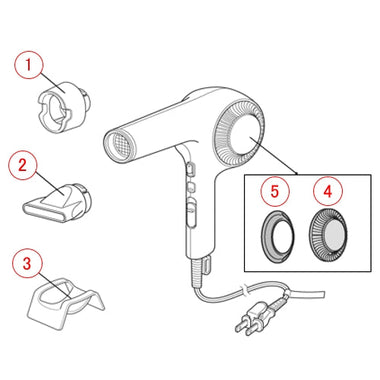 1
2
3
5
4