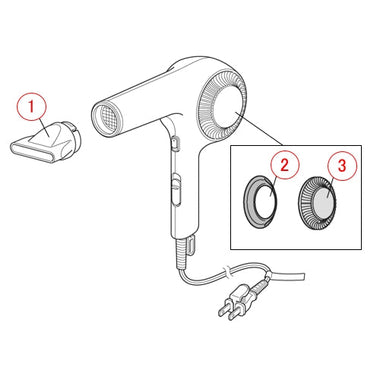 1
2
3