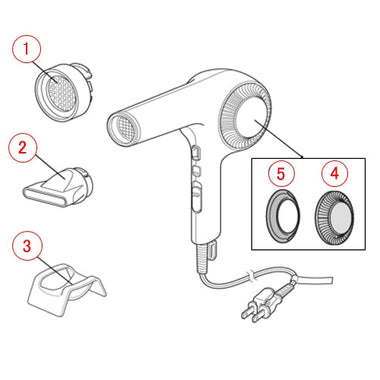 1
2
3
5
4