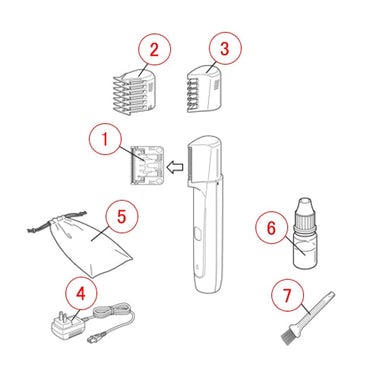 2
3
1
5
6
4
7