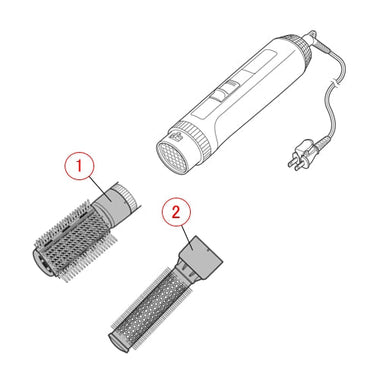 1

2