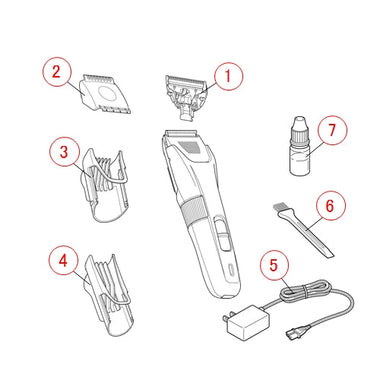 2
1
3
7
6
4
5