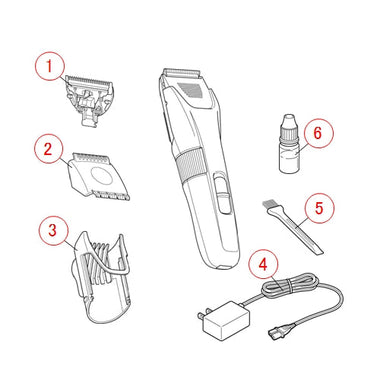 1
2
3
6
5
4