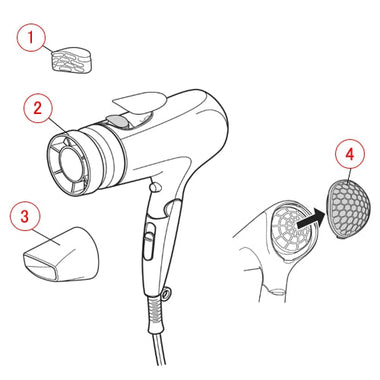 1
2
3
4