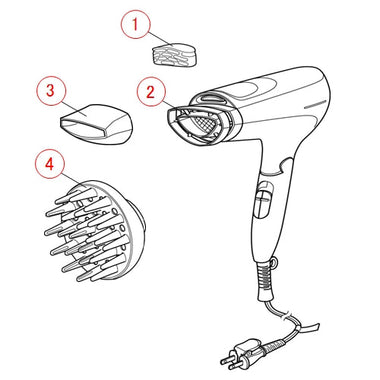 1
3
2
4