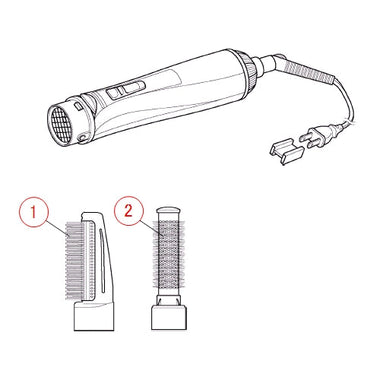 1
2