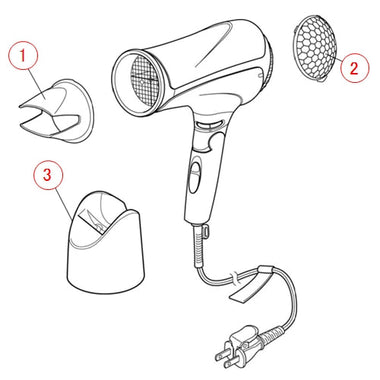 1

2

3