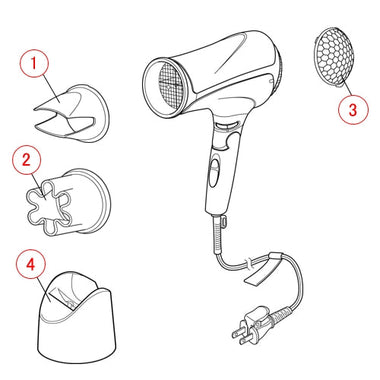 1

2

4

3