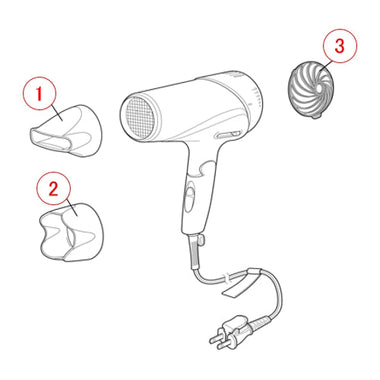 1

2

3