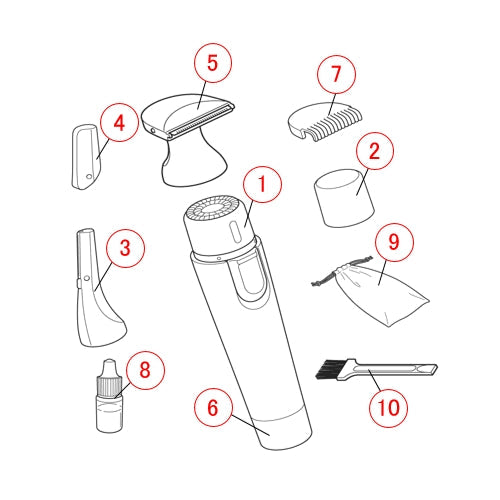 5
7
4
2
1
3
9
8
6
10