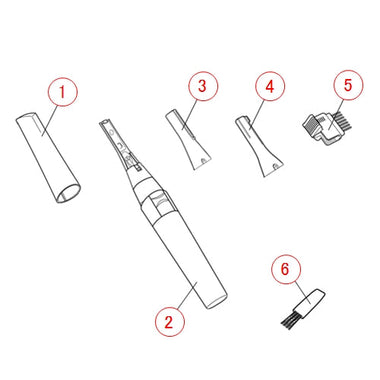 1
3
4
5
2
6