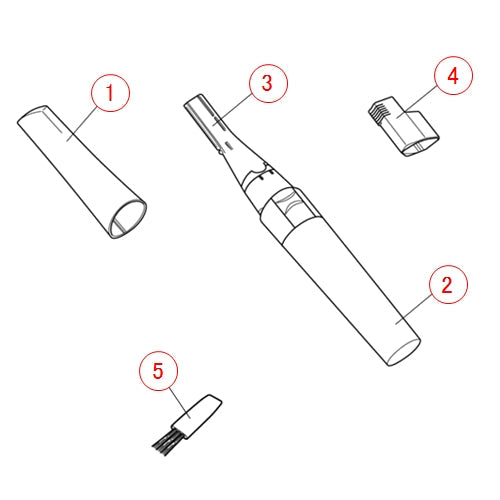 1
3
4
2
5