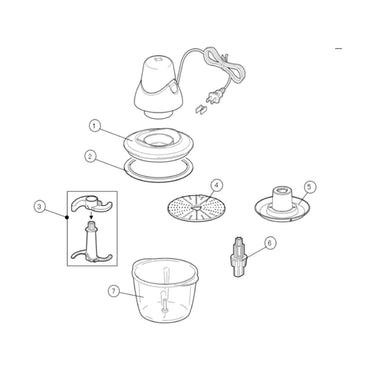 1
2
3
4
5
6
7