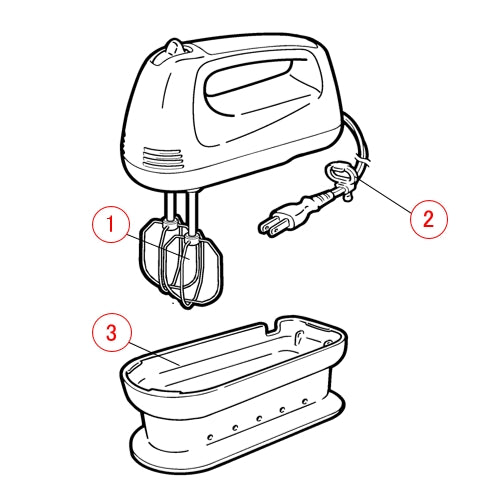 1

2

3