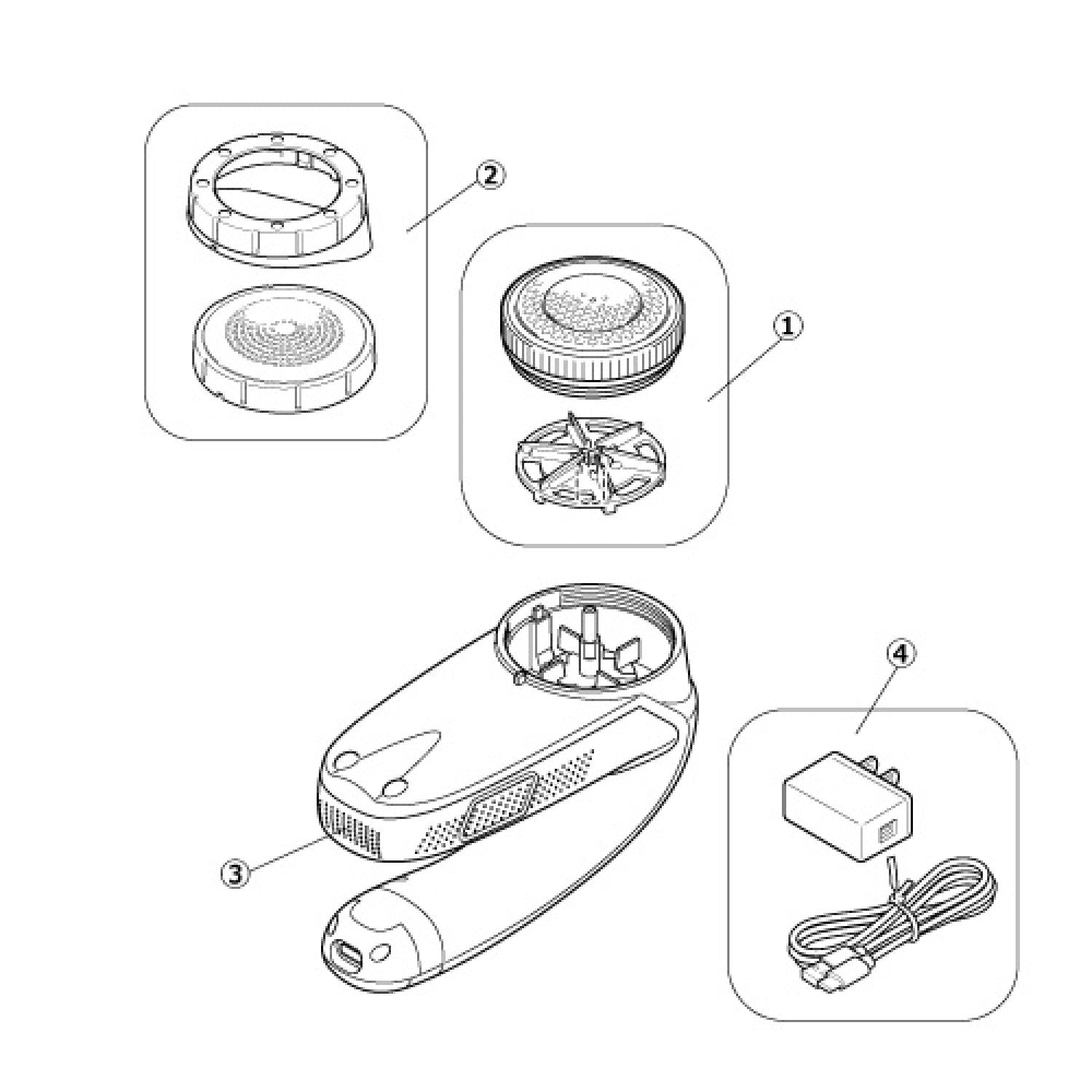 2

1

4

3