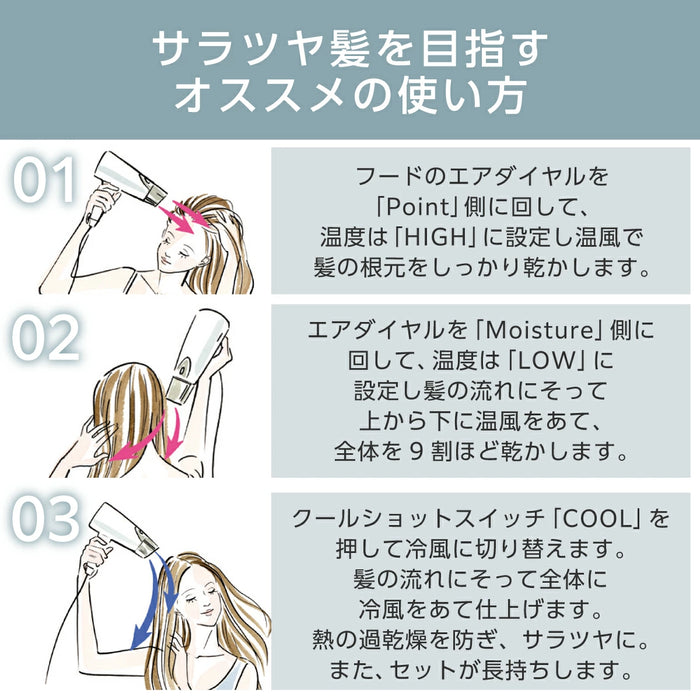 サラツヤ髪を目指す
オススメの使い方

01

フードのエアダイヤルを「Point」側に回して、温度は「HIGH」に設定し温風で髪の根元をしっかり乾かします。

02

エアダイヤルを「Moisture」側に回して、温度は「LOW」に設定し髪の流れにそって上から下に温風をあて、全体を 9 割ほど乾かします。

03

クールショットスイッチ「COOL」を押して冷風に切り替えます。髪の流れにそって全体に冷風をあて仕上げます。熱の過乾燥を防ぎ、サラツヤに。また、セットが長持ちします。