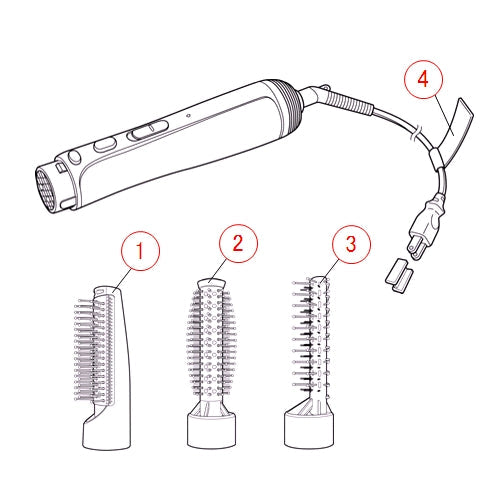 4

1

2

3