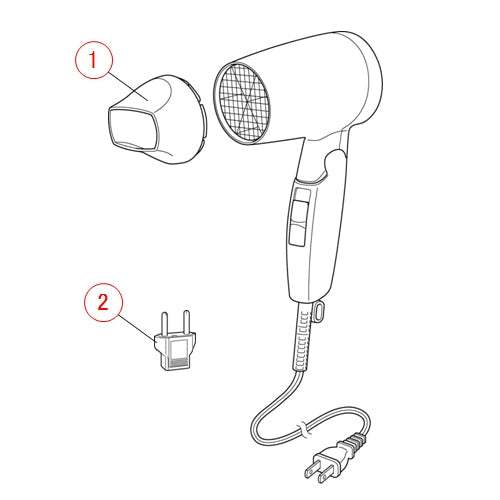 1

2