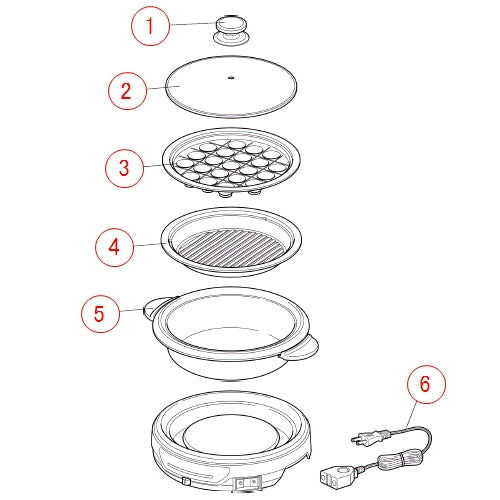 1
2
3
4
5
6