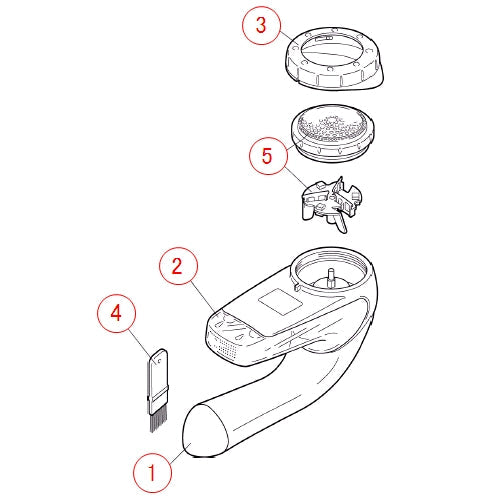 3
5
2
4
1