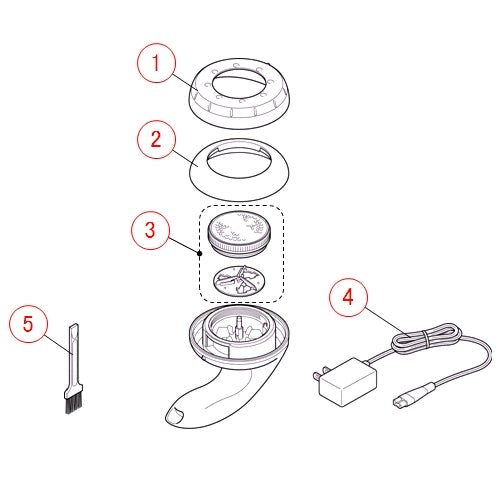 1
2
3
4
5