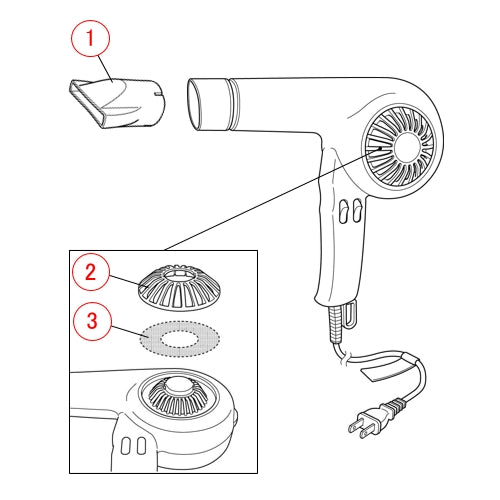 1

2

3