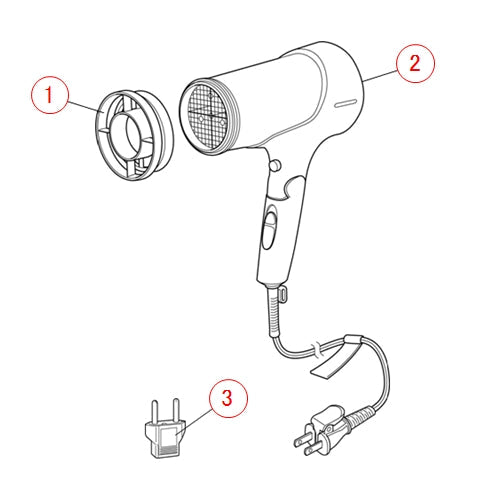 1
2
3